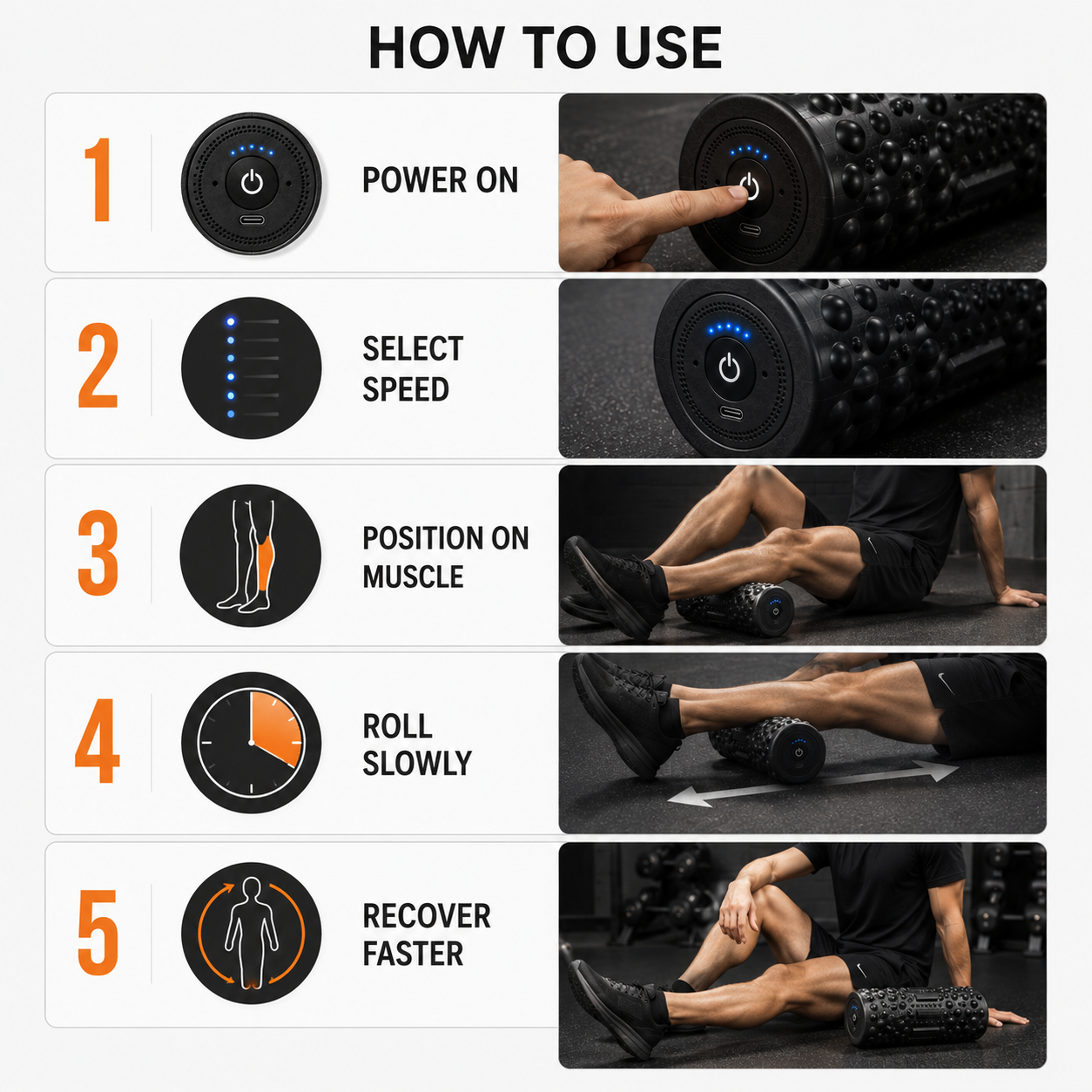 HOW TO USE

1

POWER ON

2

SELECT SPEED

3

POSITION ON MUSCLE

4

ROLL SLOWLY

5

RECOVER FASTER